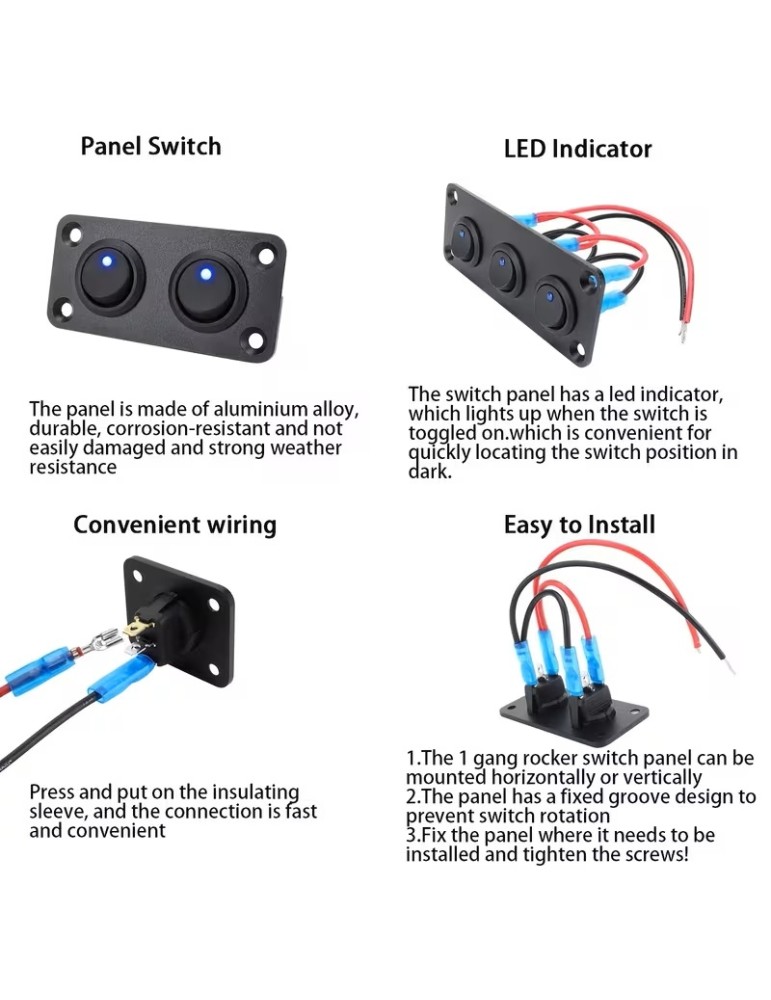 Panel Switch

The panel is made of aluminium alloy, durable, corrosion-resistant and not easily damaged and strong weather resistance

LED Indicator

The switch panel has a led indicator, which lights up when the switch is toggled on.which is convenient for quickly locating the switch position in dark.

Convenient wiring

Press and put on the insulating sleeve, and the connection is fast and convenient

Easy to Install

1.The 1 gang rocker switch panel can be mounted horizontally or vertically
2.The panel has a fixed groove design to prevent switch rotation
3.Fix the panel where it needs to be installed and tighten the screws!