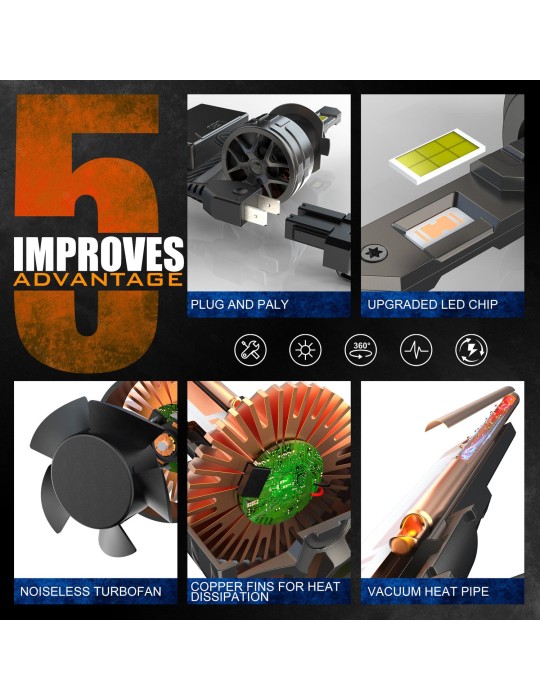 5
IMPROVES
ADVANTAGE

PLUG AND PALY

UPGRADED LED CHIP

360°

NOISELESS TURBOFAN

COPPER FINS FOR HEAT DISSIPATION

VACUUM HEAT PIPE