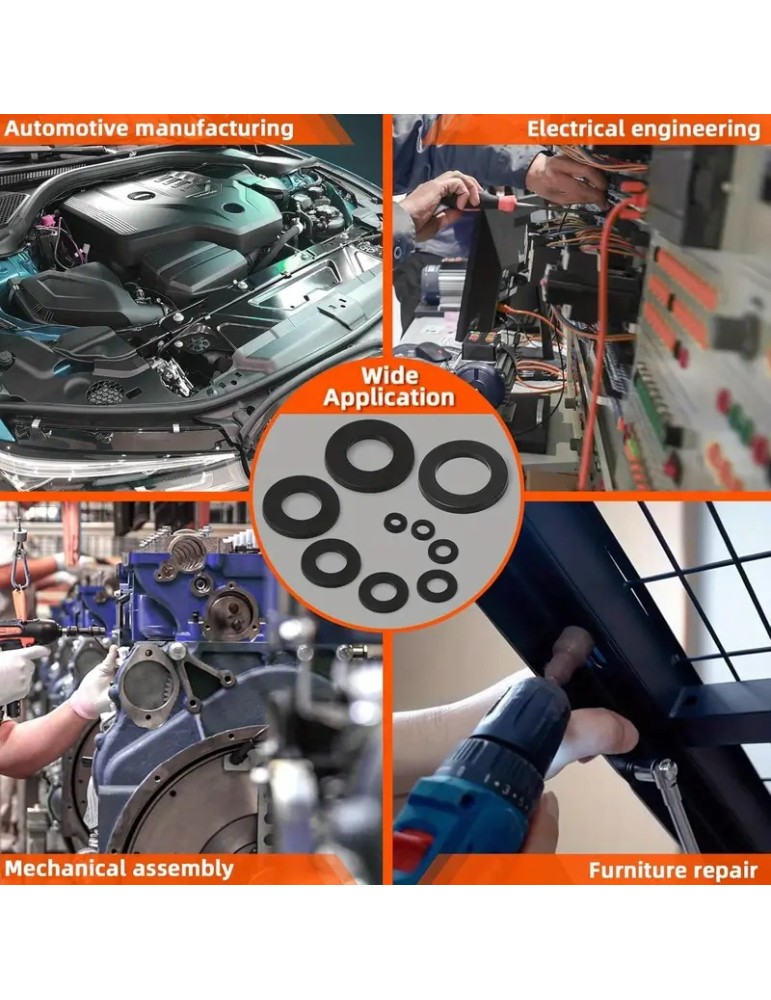 Automotive manufacturing

Electrical engineering

Wide Application

Mechanical assembly

Furniture repair