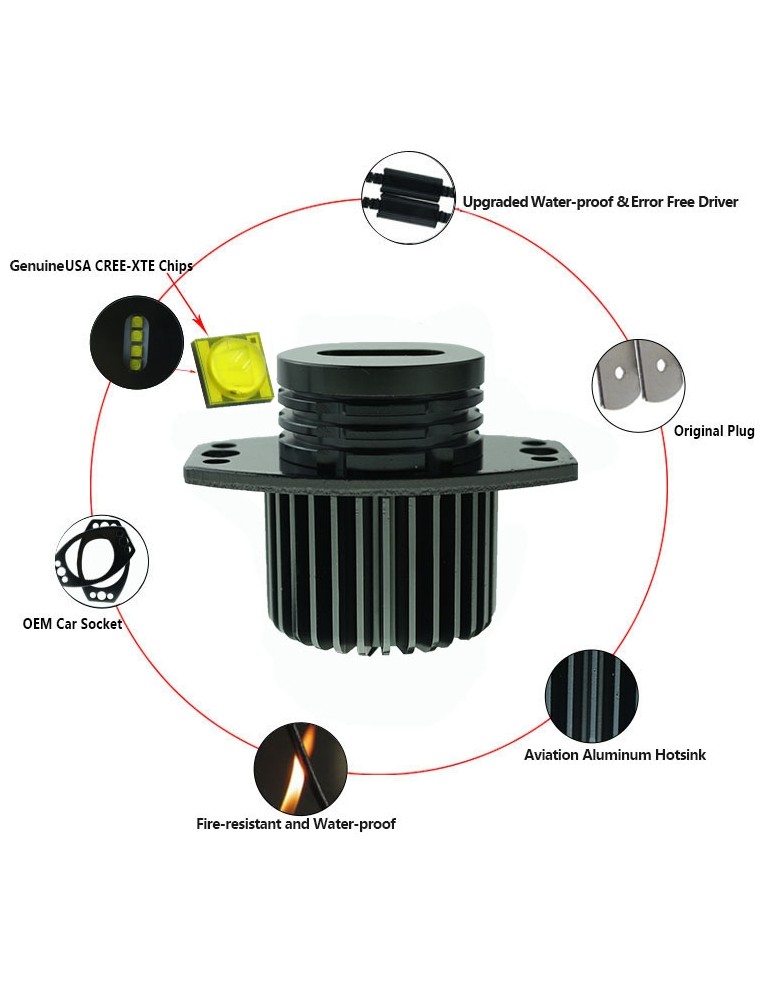 Upgraded Water-proof & Error Free Driver

GenuineUSA CREE-XTE Chips

Original Plug

OEM Car Socket

Aviation Aluminum Hotsink

Fire-resistant and Water-proof