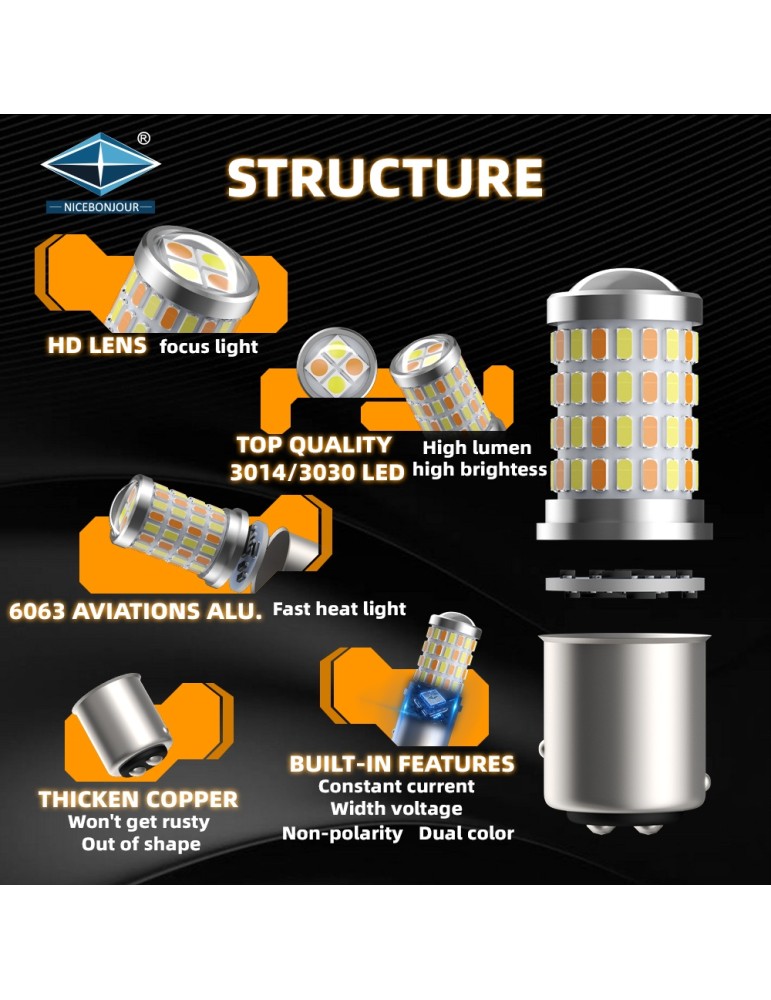 ®
NICEBONJOUR

STRUCTURE

HD LENS focus light

TOP QUALITY
3014/3030 LED

High lumen
high brightess

6063 AVIATIONS ALU. Fast heat light

THICKEN COPPER
Won't get rusty
Out of shape

BUILT-IN FEATURES
Constant current
Width voltage
Non-polarity Dual color