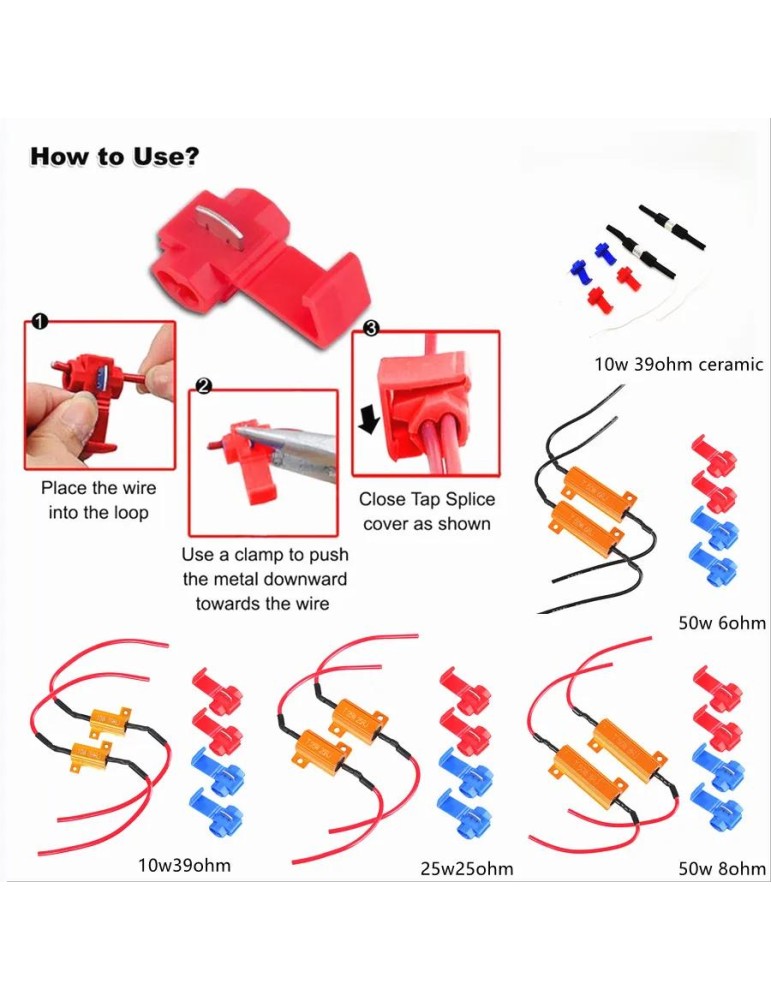 How to Use?

1

Place the wire into the loop

2

Use a clamp to push the metal downward towards the wire

3

Close Tap Splice cover as shown

10w 39ohm ceramic

50w 6ohm

10w39ohm

25w25ohm

50w 8ohm