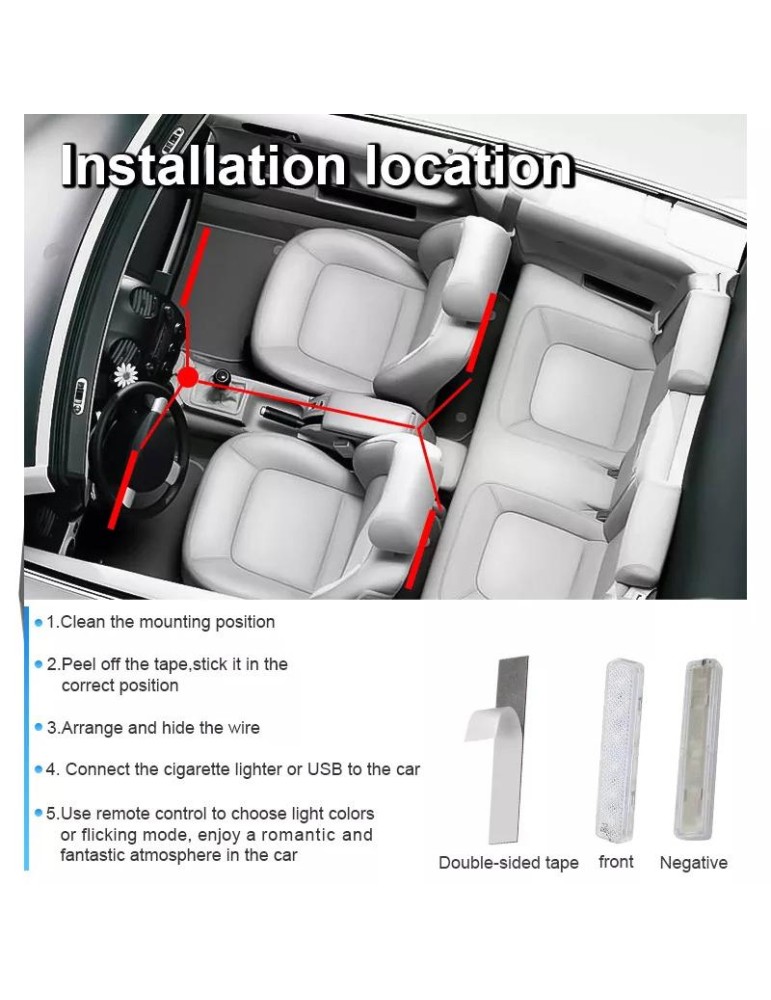 Installation location

1.Clean the mounting position

2.Peel off the tape,stick it in the correct position

3.Arrange and hide the wire

4. Connect the cigarette lighter or USB to the car

5.Use remote control to choose light colors or flicking mode, enjoy a romantic and fantastic atmosphere in the car

Double-sided tape front Negative