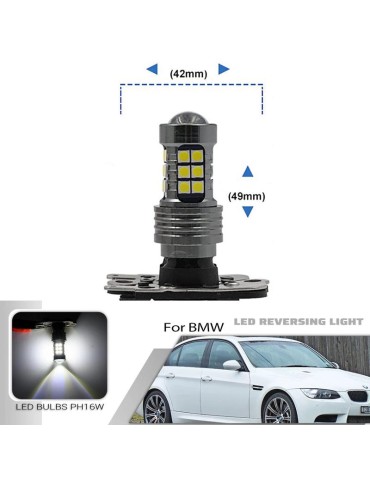 (42mm)

(49mm)

For BMW

LED REVERSING LIGHT

LED BULBS PH16W