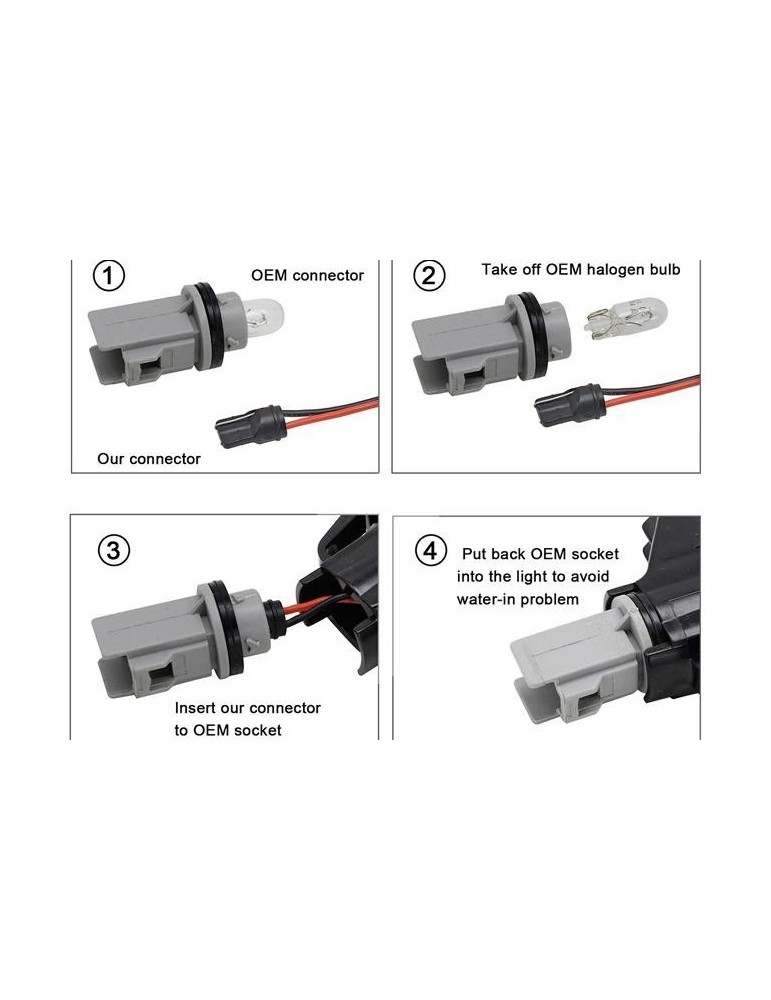 ① OEM connector

Our connector

② Take off OEM halogen bulb

③

Insert our connector to OEM socket

④ Put back OEM socket into the light to avoid water-in problem